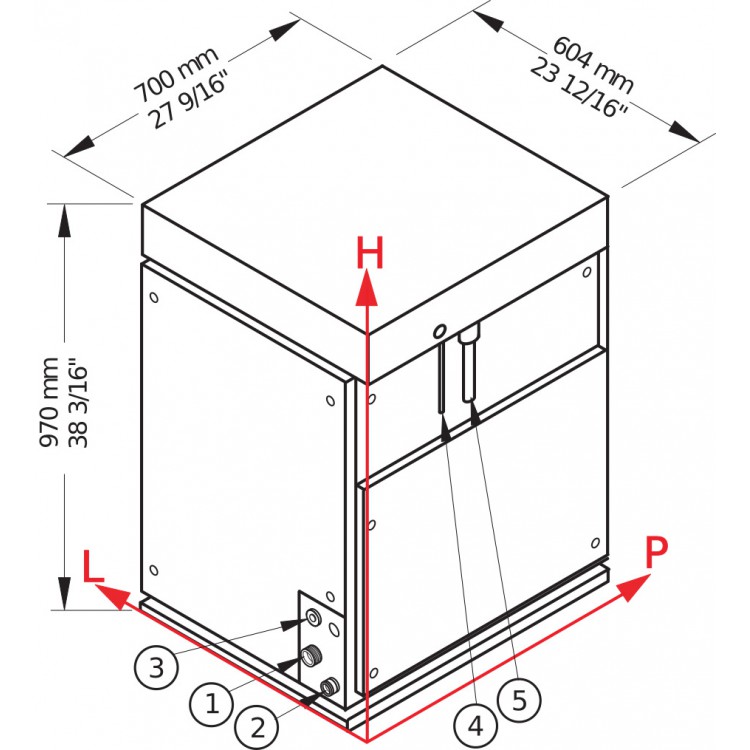 700 mm
27 9/16"

604 mm
23 12/16"

970 mm
38 3/16"

H

L

P

3

1

2

4

5